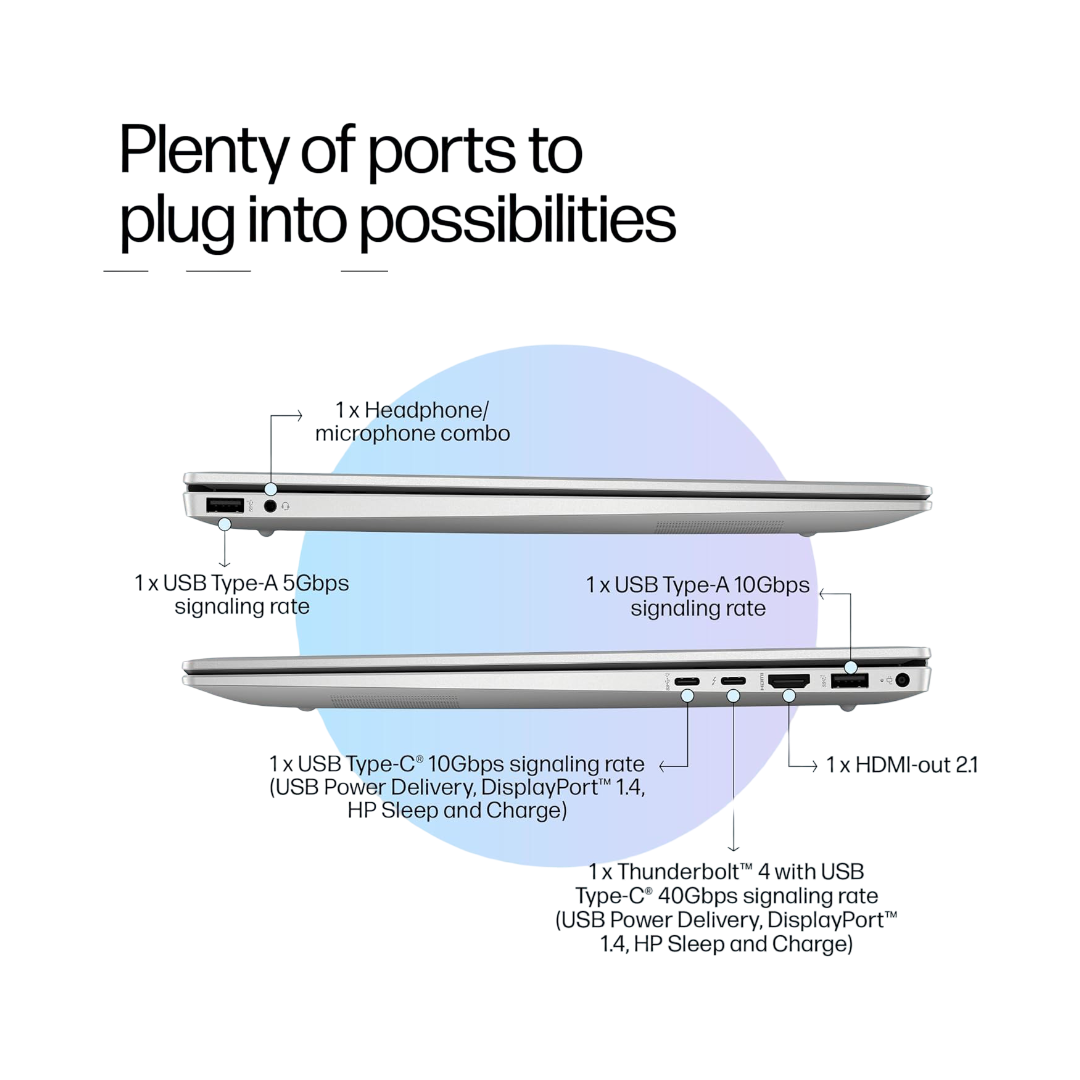 Plenty of ports to plug into possibilities

1 x Headphone/ microphone combo

1 x USB Type-A 5Gbps signaling rate

1 x USB Type-A 10Gbps signaling rate

1 x USB Type-C® 10Gbps signaling rate (USB Power Delivery, DisplayPort™ 1.4, HP Sleep and Charge)

1 x HDMI-out 2.1

1 x Thunderbolt™ 4 with USB Type-C® 40Gbps signaling rate (USB Power Delivery, DisplayPort™ 1.4, HP Sleep and Charge)